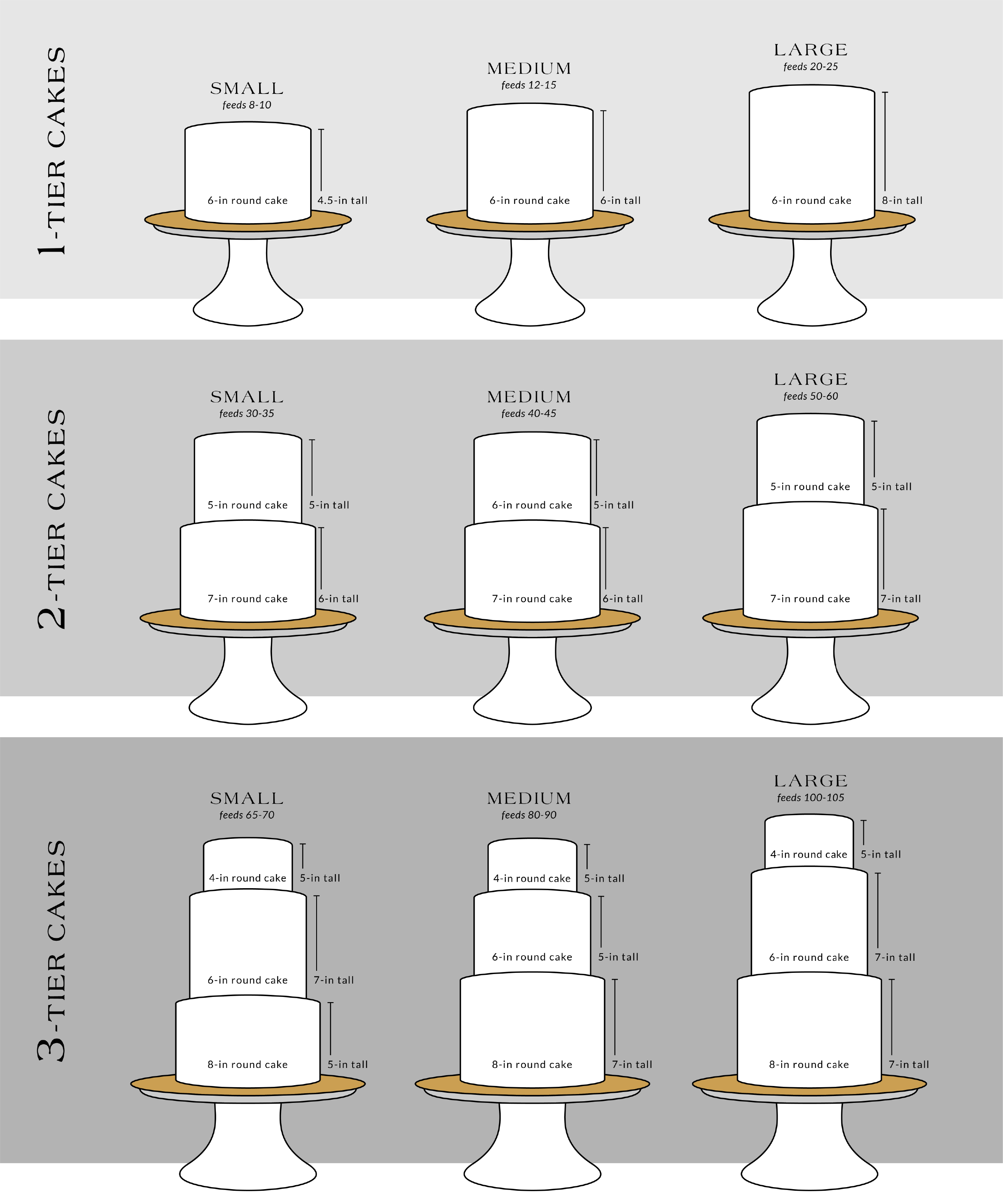 1-TIER CAKES

SMALL
feeds 8-10
6-in round cake
4.5-in tall

MEDIUM
feeds 12-15
6-in round cake
6-in tall

LARGE
feeds 20-25
6-in round cake
8-in tall

2-TIER CAKES

SMALL
feeds 30-35
5-in round cake
5-in tall
7-in round cake
6-in tall

MEDIUM
feeds 40-45
6-in round cake
5-in tall
7-in round cake
6-in tall

LARGE
feeds 50-60
5-in round cake
5-in tall
7-in round cake
7-in tall

3-TIER CAKES

SMALL
feeds 65-70
4-in round cake
5-in tall
6-in round cake
7-in tall
8-in round cake
5-in tall

MEDIUM
feeds 80-90
4-in round cake
5-in tall
6-in round cake
5-in tall
8-in round cake
7-in tall

LARGE
feeds 100-105
4-in round cake
5-in tall
6-in round cake
7-in tall
8-in round cake
7-in tall